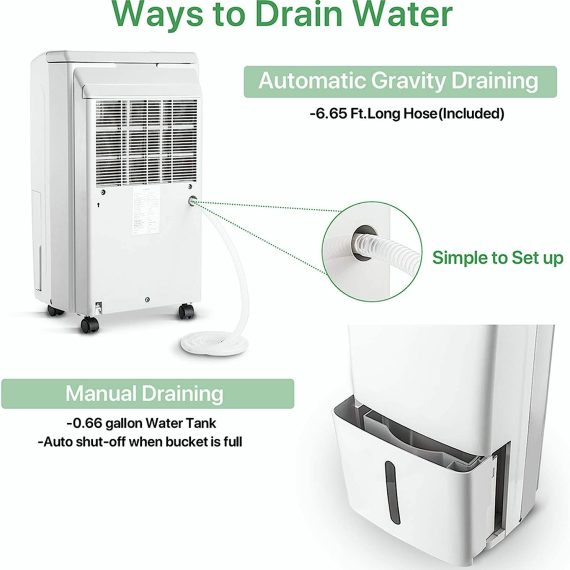 Ways to Drain Water

Automatic Gravity Draining

-6.65 Ft.Long Hose(Included)

Simple to Set up

Manual Draining

-0.66 gallon Water Tank
-Auto shut-off when bucket is full