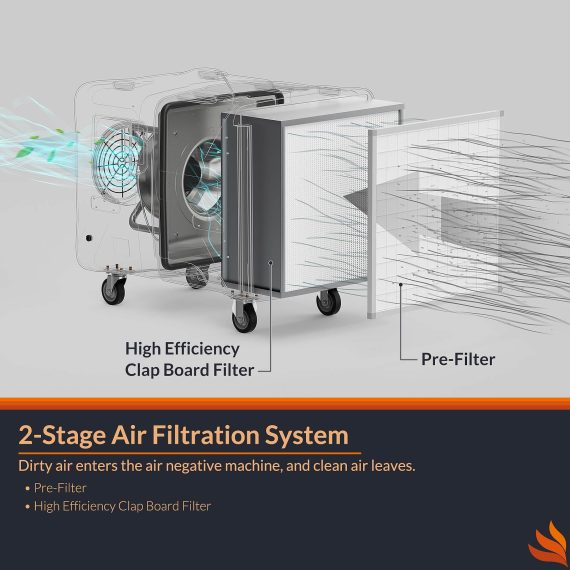 High Efficiency Clap Board Filter

Pre-Filter

2-Stage Air Filtration System

Dirty air enters the air negative machine, and clean air leaves.

• Pre-Filter
• High Efficiency Clap Board Filter