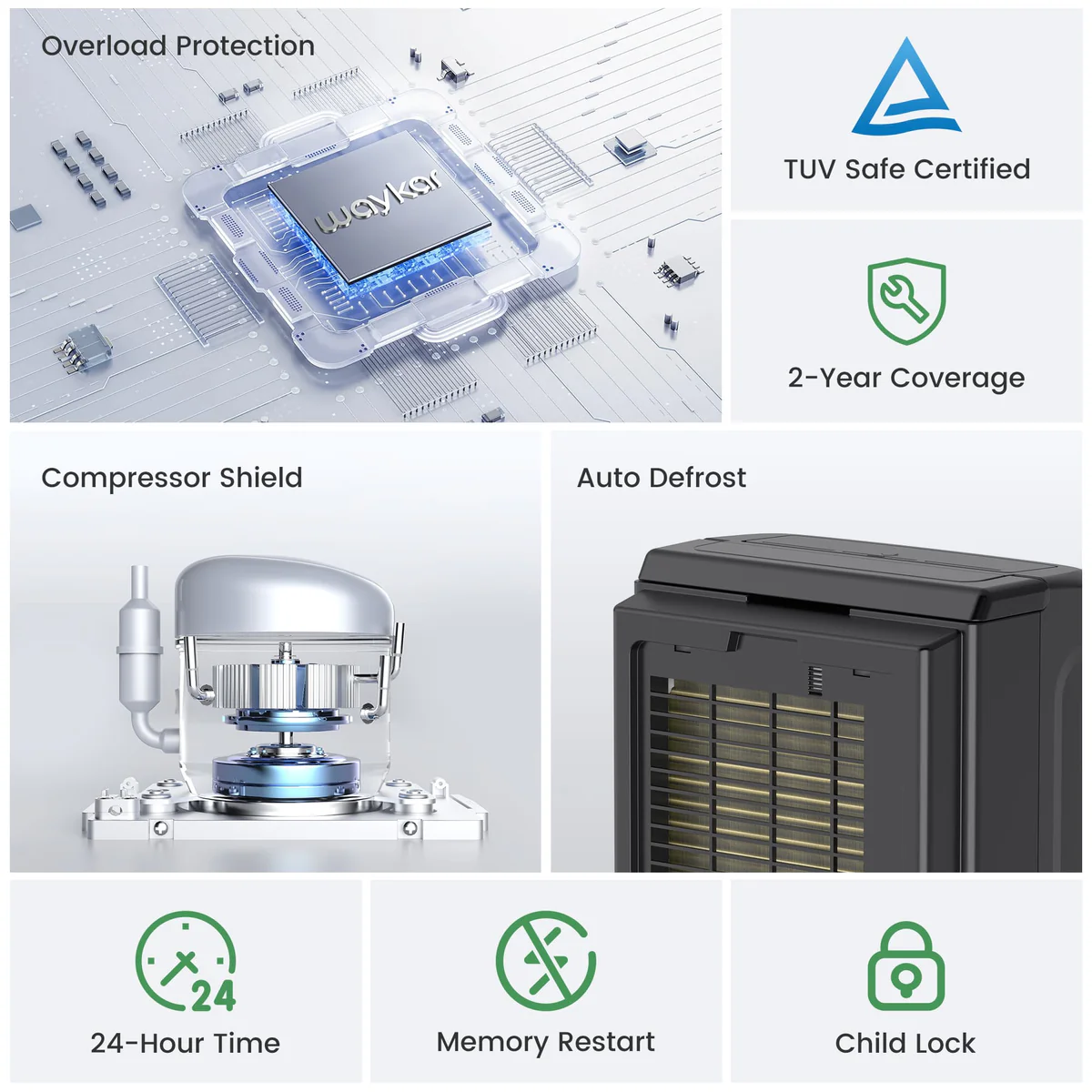 Overload Protection

waykar

TUV Safe Certified

2-Year Coverage

Compressor Shield

Auto Defrost

24

24-Hour Time

Memory Restart

Child Lock